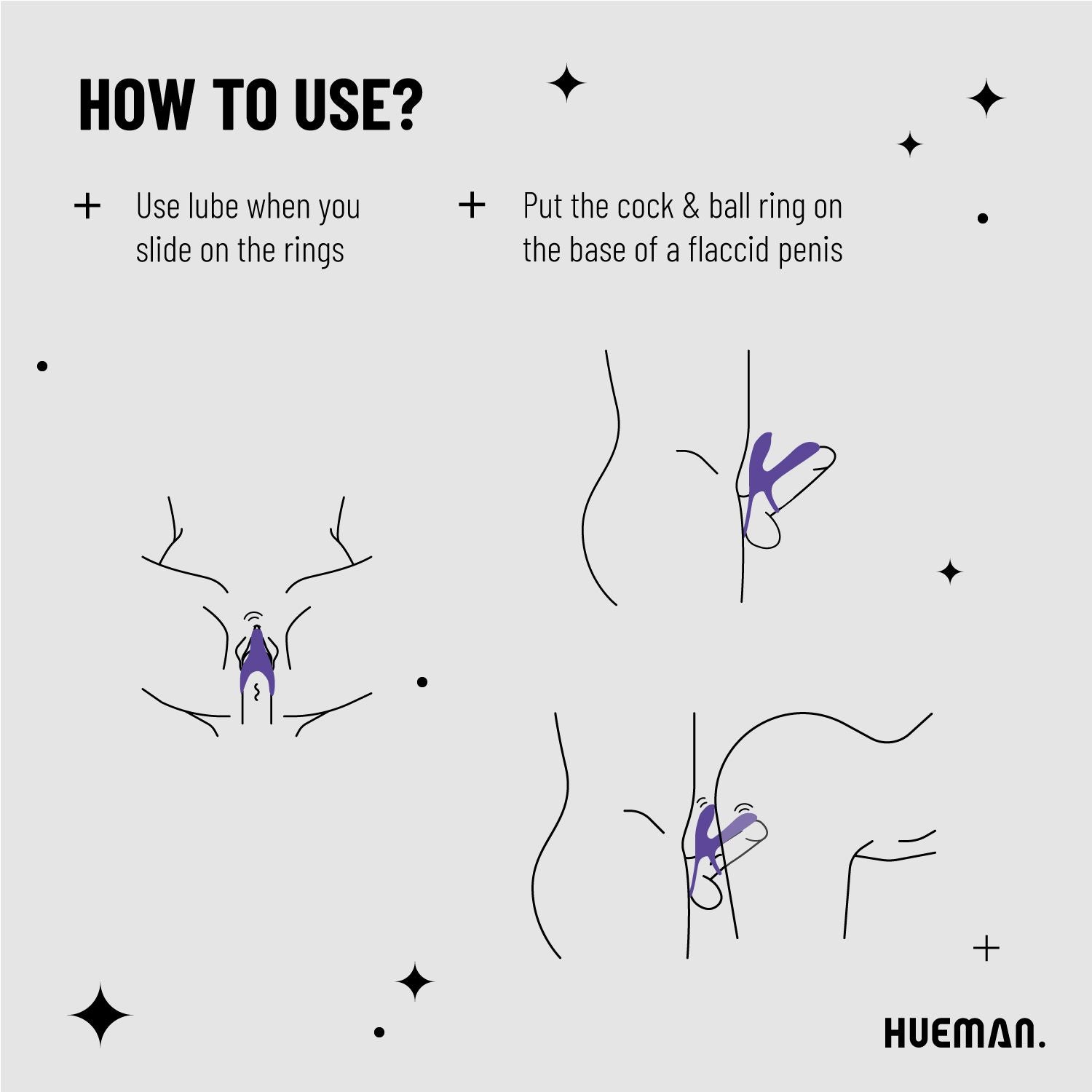 HOW TO USE?

+ Use lube when you slide on the rings

+ Put the cock & ball ring on the base of a flaccid penis

HUEMAN.