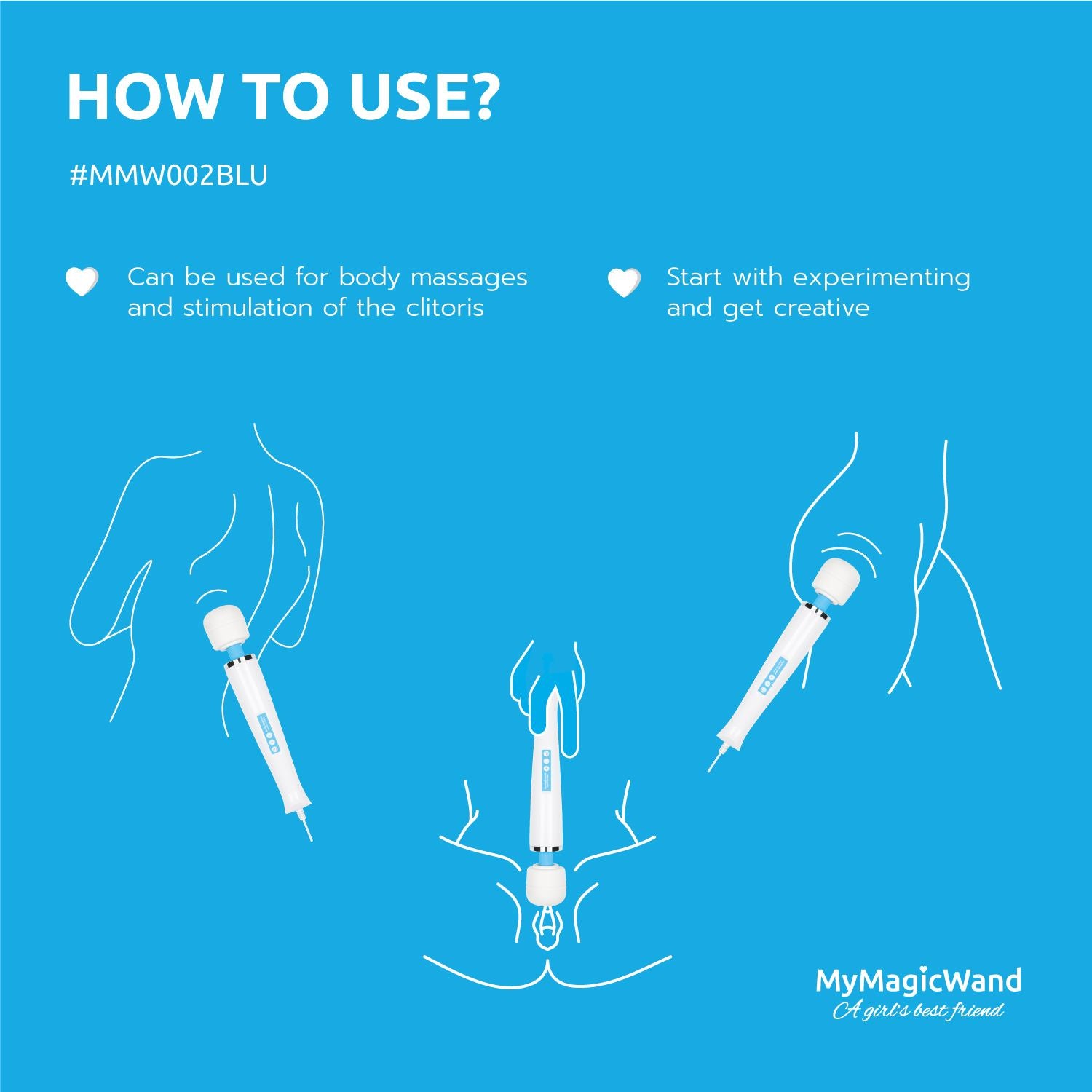 HOW TO USE?

#MMW002BLU

Can be used for body massages and stimulation of the clitoris

Start with experimenting and get creative

MyMagicWand
A girl's best friend