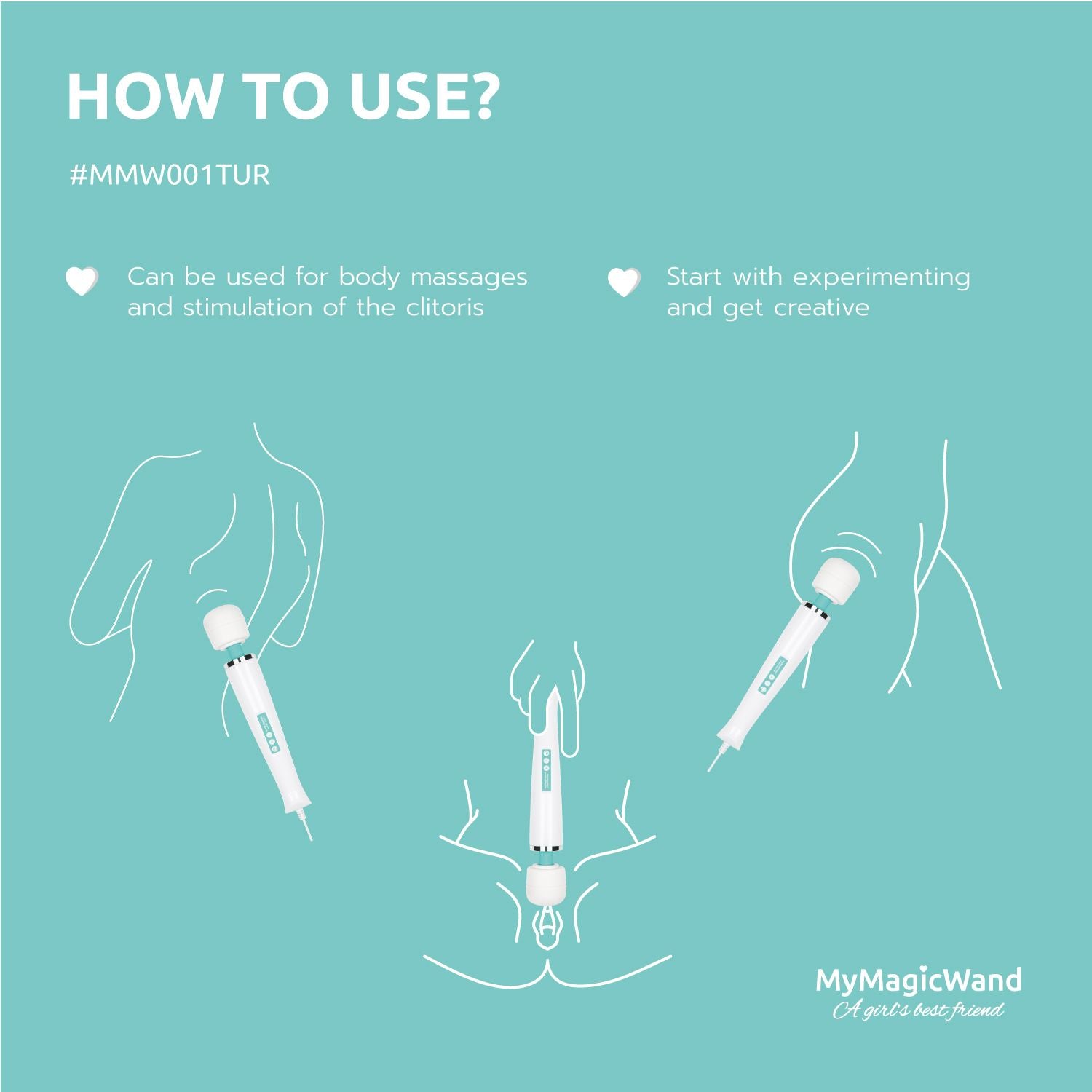 HOW TO USE?

#MMW001TUR

Can be used for body massages and stimulation of the clitoris

Start with experimenting and get creative

MyMagicWand
A girl's best friend