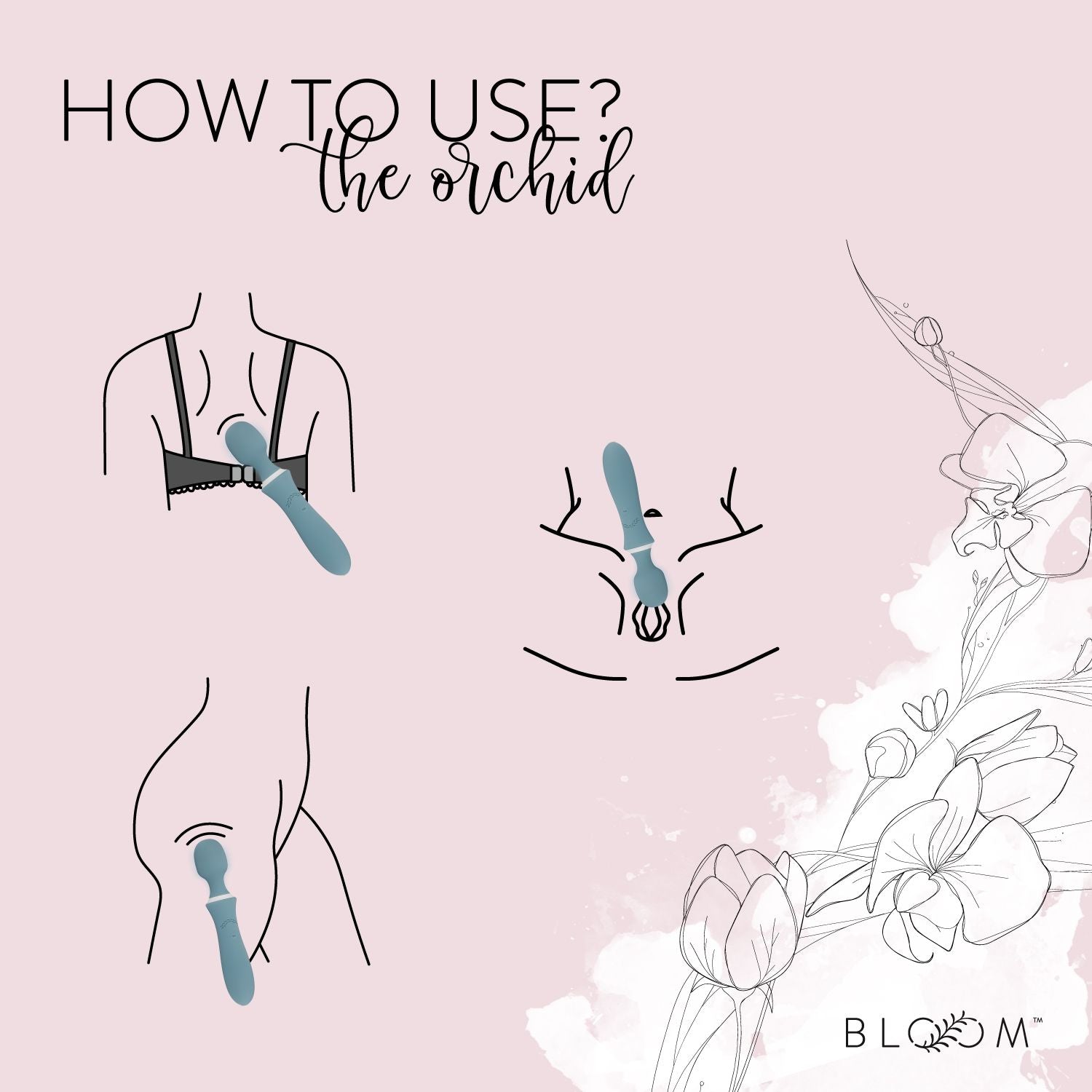 HOW TO USE?
the orchid

BLOOM™